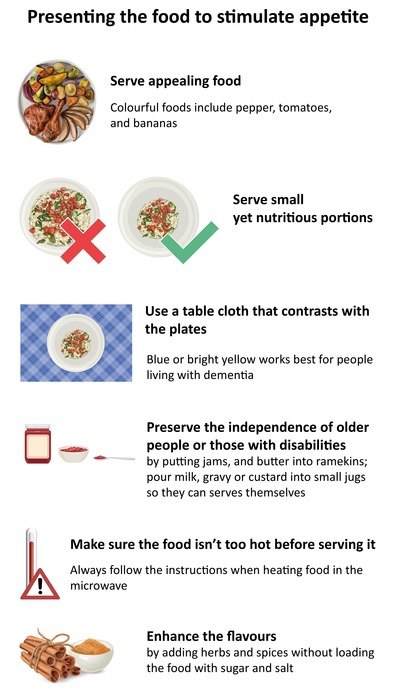 Presenting the food to stimulate appetite

Serve appealing food

Colourful foods include pepper, tomatoes, and bananas

Serve small yet nutritious portions

Use a table cloth that contrasts with the plates

Blue or bright yellow works best for people living with dementia

Preserve the independence of older people or those with disabilities

by putting jams, and butter into ramekins; pour milk, gravy or custard into small jugs so they can serves themselves

Make sure the food isn't too hot before serving it

Always follow the instructions when heating food in the microwave

Enhance the flavours

by adding herbs and spices without loading the food with sugar and salt